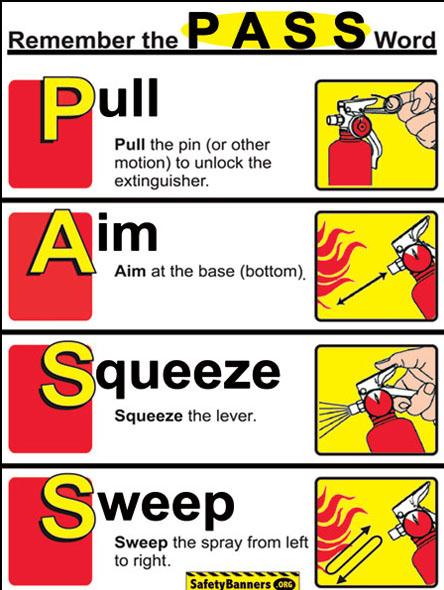 Remember the PASS Word

Pull

Pull the pin (or other motion) to unlock the extinguisher.

Aim

Aim at the base (bottom).

Squeeze

Squeeze the lever.

Sweep

Sweep the spray from left to right.

SafetyBanners.ORG